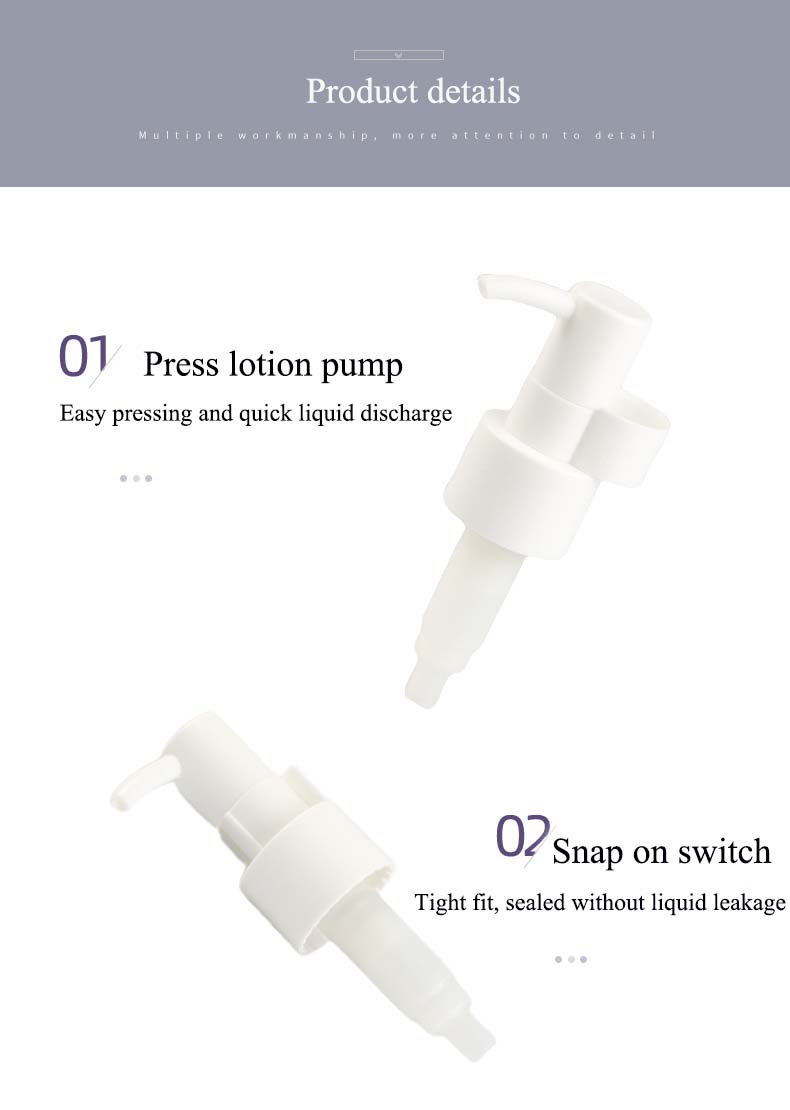 Product details

Multiple workmanship, more attention to detail

01 Press lotion pump

Easy pressing and quick liquid discharge

02 Snap on switch

Tight fit, sealed without liquid leakage